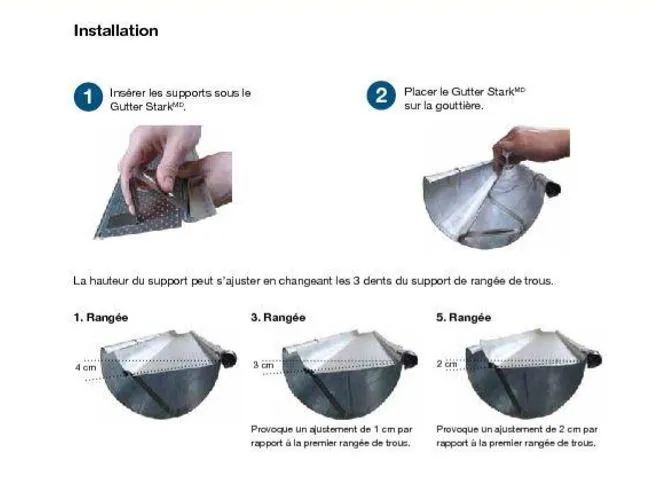 Installation

1 Insérer les supports sous le Gutter Stark$^{MD}$.

2 Placer le Gutter Stark$^{MD}$ sur la gouttière.

La hauteur du support peut s'ajuster en changeant les 3 dents du support de rangée de trous.

1. Rangée

4 cm

3. Rangée

3 cm

Provoque un ajustement de 1 cm par rapport à la premier rangée de trous.

5. Rangée

2 cm

Provoque un ajustement de 2 cm par rapport à la premier rangée de trous.